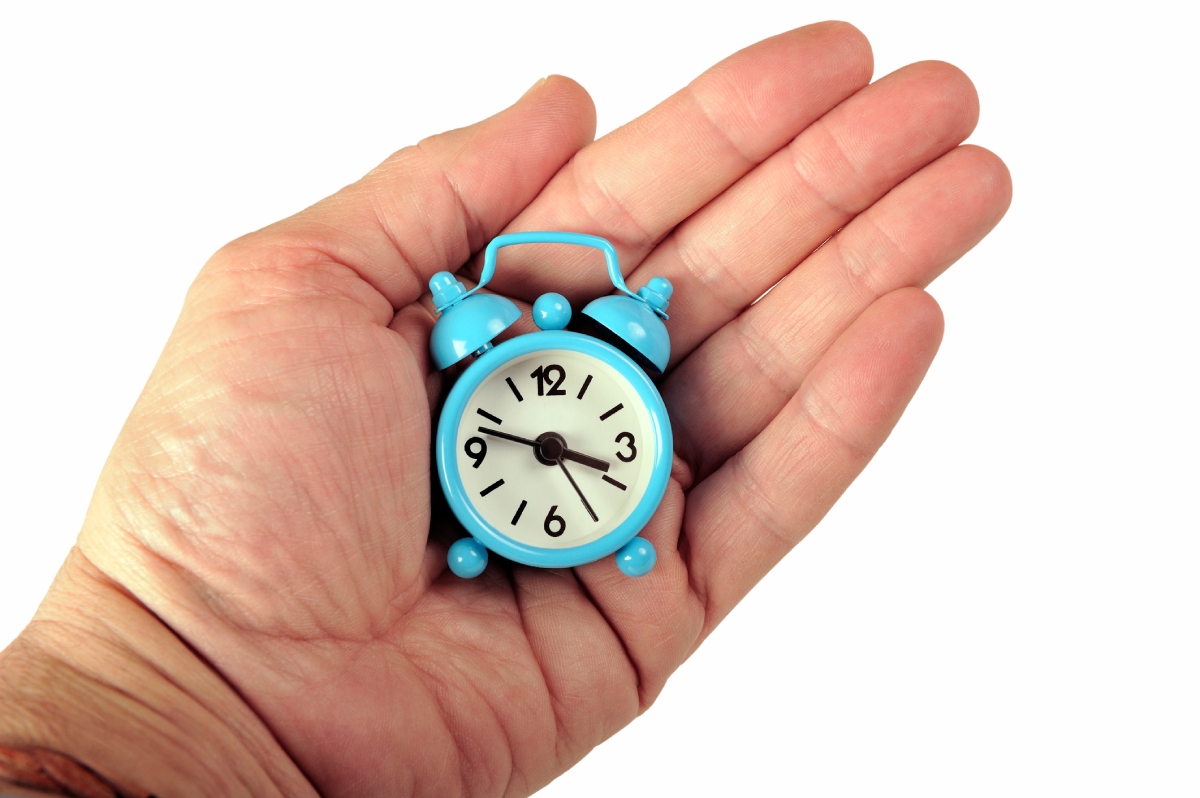 12
3
6
9