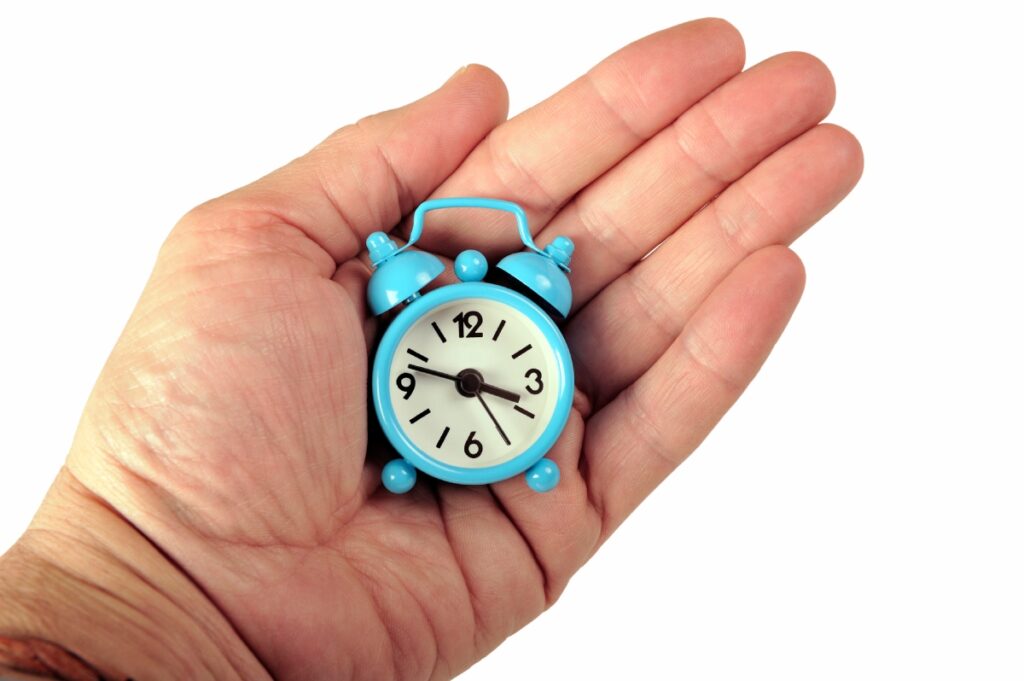 12
3
6
9